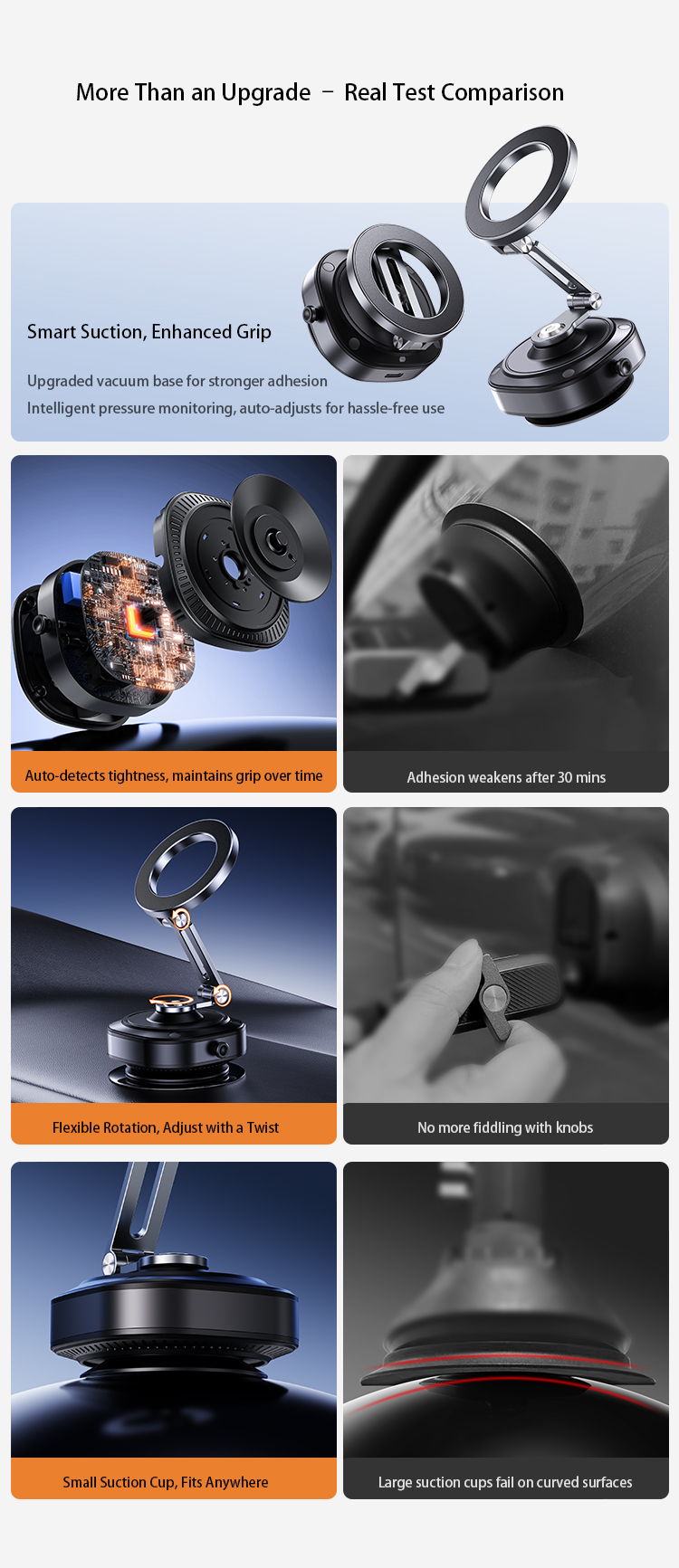 More Than an Upgrade – Real Test Comparison

Smart Suction, Enhanced Grip

Upgraded vacuum base for stronger adhesion
Intelligent pressure monitoring, auto-adjusts for hassle-free use

Auto-detects tightness, maintains grip over time

Adhesion weakens after 30 mins

Flexible Rotation, Adjust with a Twist

No more fiddling with knobs

Small Suction Cup, Fits Anywhere

Large suction cups fail on curved surfaces