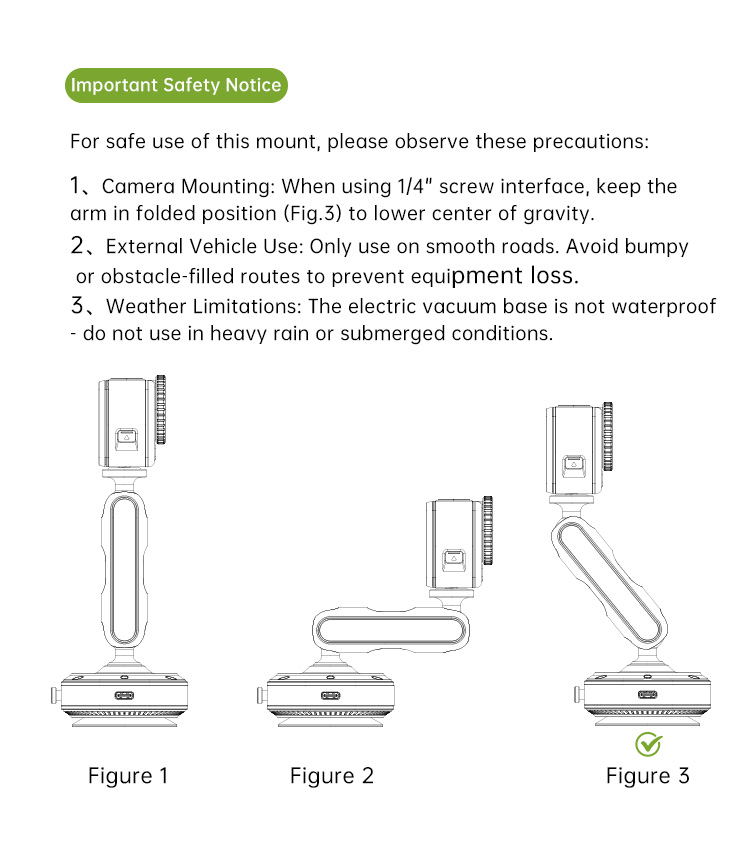 Important Safety Notice

For safe use of this mount, please observe these precautions:

1、Camera Mounting: When using 1/4" screw interface, keep the arm in folded position (Fig.3) to lower center of gravity.

2、External Vehicle Use: Only use on smooth roads. Avoid bumpy or obstacle-filled routes to prevent equipment loss.

3、Weather Limitations: The electric vacuum base is not waterproof - do not use in heavy rain or submerged conditions.

Figure 1

Figure 2

Figure 3