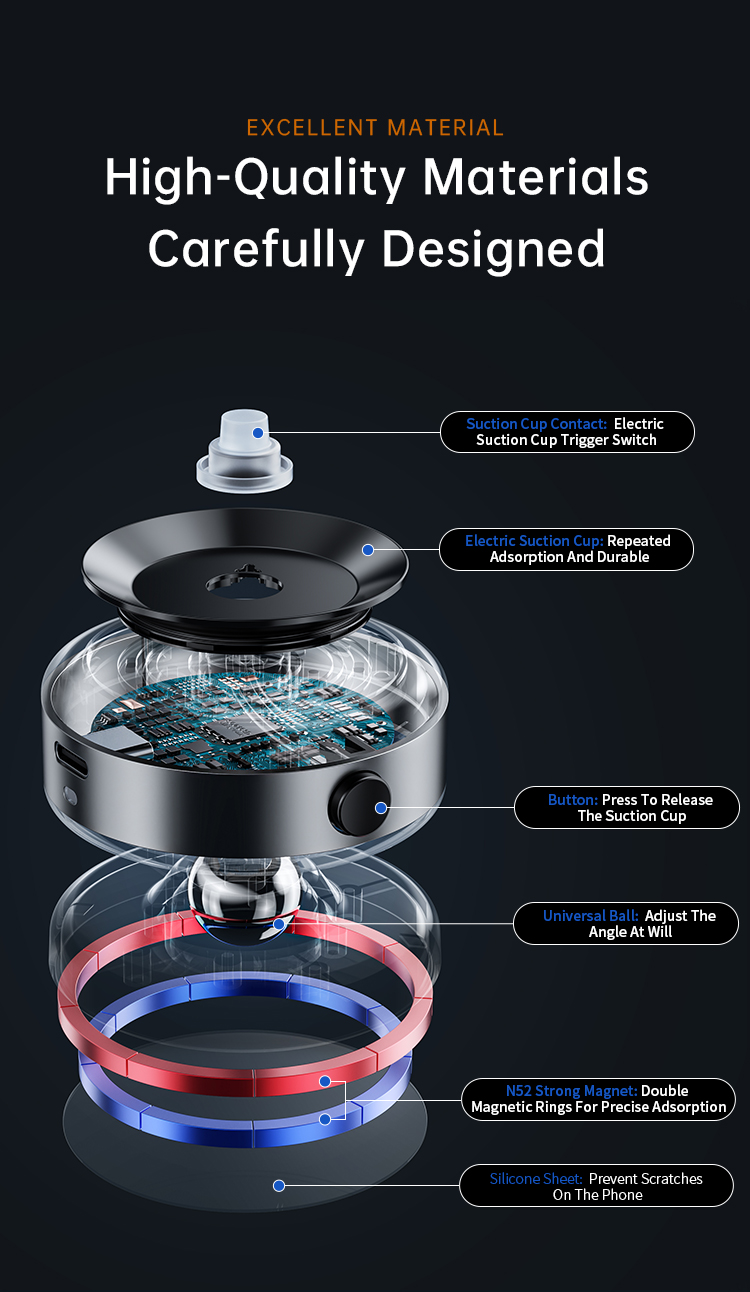 EXCELLENT MATERIAL

High-Quality Materials Carefully Designed

Suction Cup Contact: Electric Suction Cup Trigger Switch

Electric Suction Cup: Repeated Adsorption And Durable

Button: Press To Release The Suction Cup

Universal Ball: Adjust The Angle At Will

N52 Strong Magnet: Double Magnetic Rings For Precise Adsorption

Silicone Sheet: Prevent Scratches On The Phone