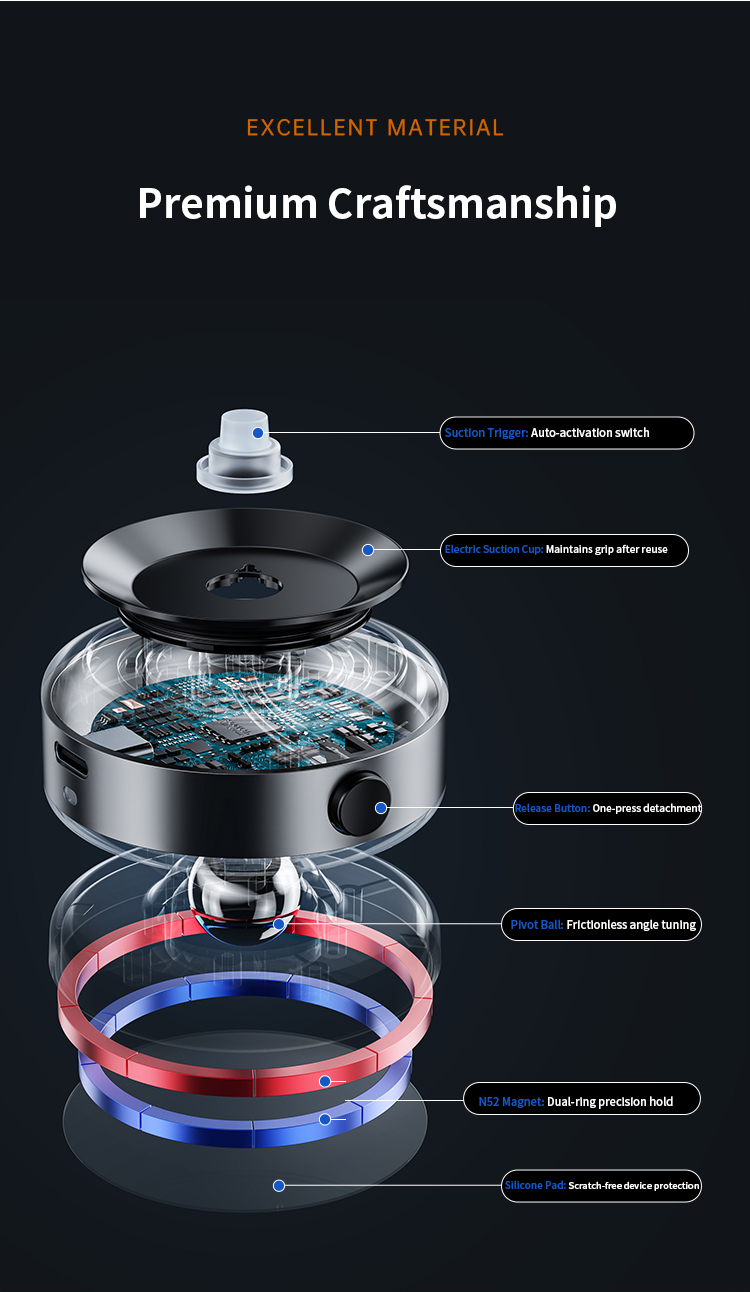 EXCELLENT MATERIAL

Premium Craftsmanship

Suction Trigger: Auto-activation switch

Electric Suction Cup: Maintains grip after reuse

Release Button: One-press detachment

Pivot Ball: Frictionless angle tuning

N52 Magnet: Dual-ring precision hold

Silicone Pad: Scratch-free device protection