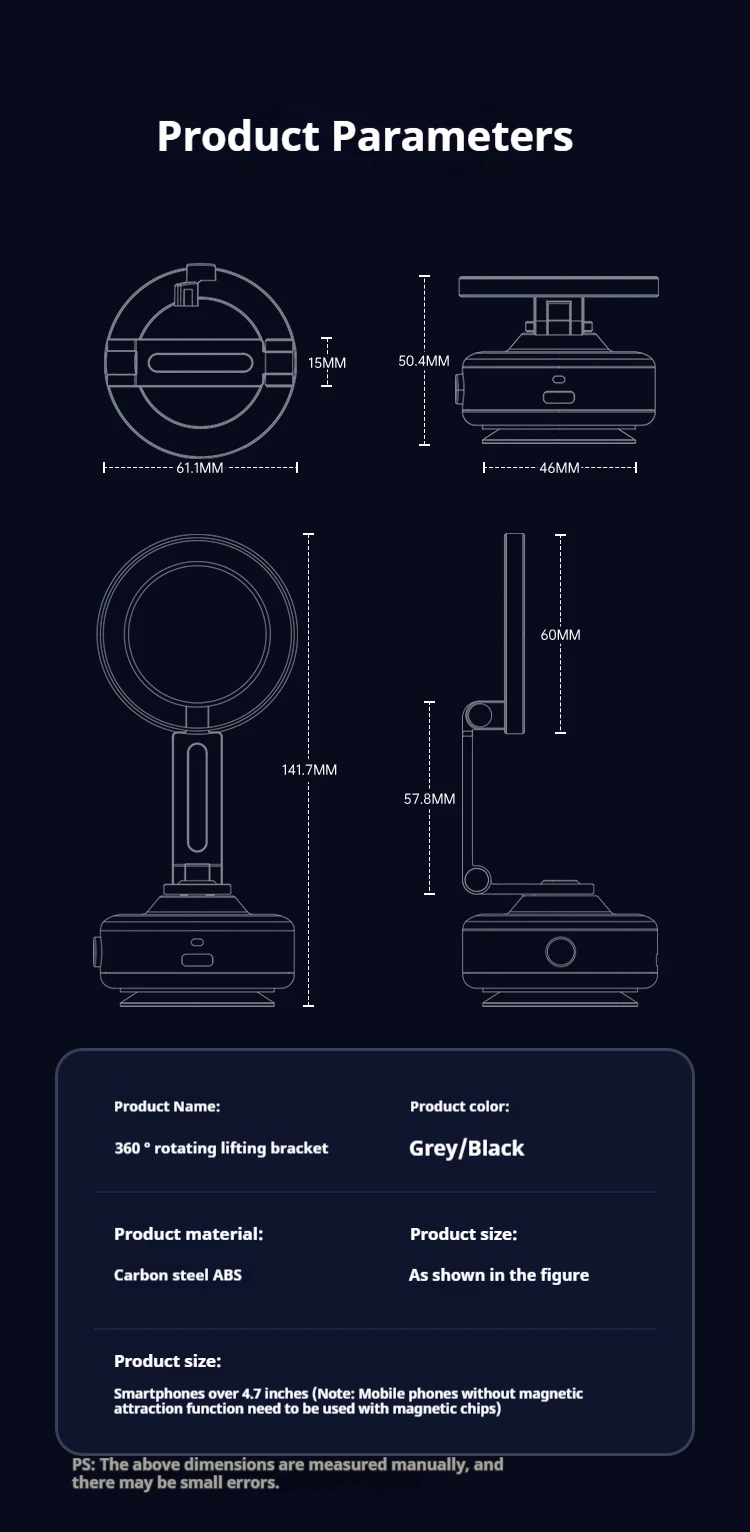 Product Parameters

15MM

61.1MM

50.4MM

46MM

141.7MM

60MM

57.8MM

Product Name:

360 ° rotating lifting bracket

Product color:

Grey/Black

Product material:

Carbon steel ABS

Product size:

As shown in the figure

Product size:

Smartphones over 4.7 inches (Note: Mobile phones without magnetic attraction function need to be used with magnetic chips)

PS: The above dimensions are measured manually, and there may be small errors.