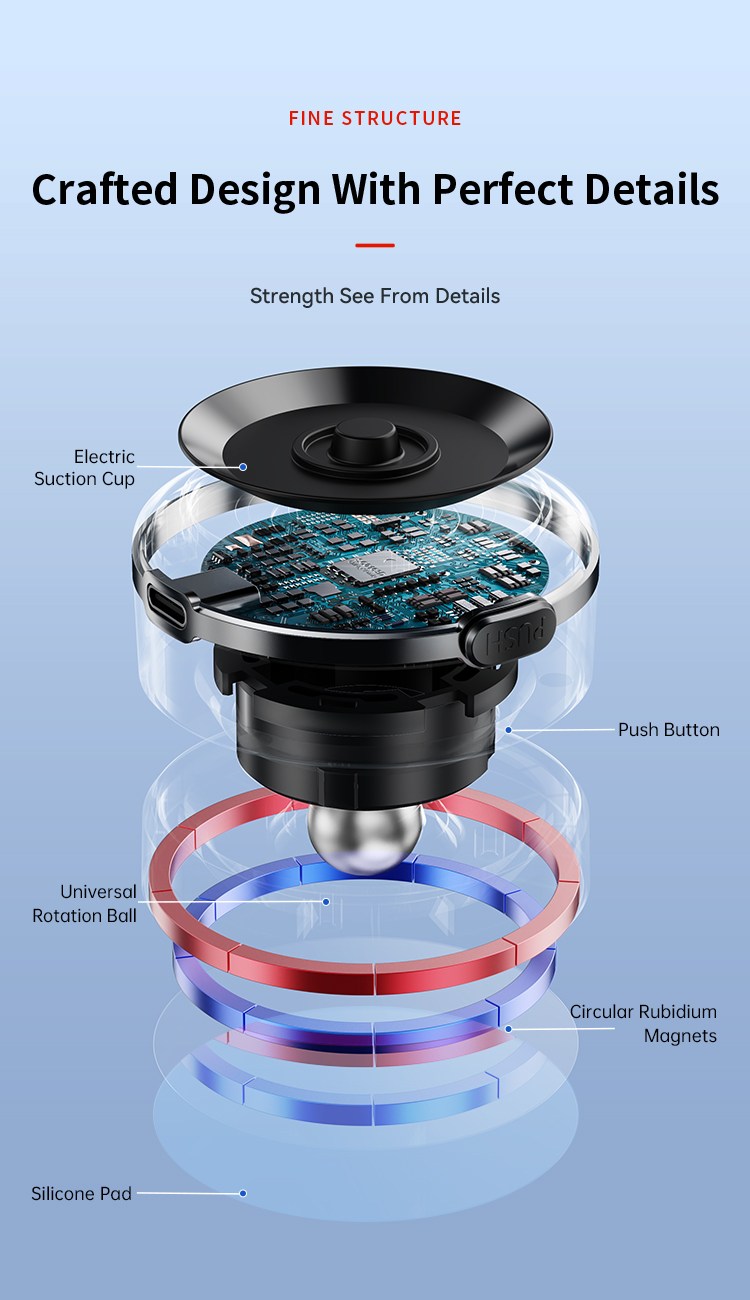 FINE STRUCTURE

Crafted Design With Perfect Details

Strength See From Details

Electric Suction Cup

PUSH

Push Button

Universal Rotation Ball

Circular Rubidium Magnets

Silicone Pad